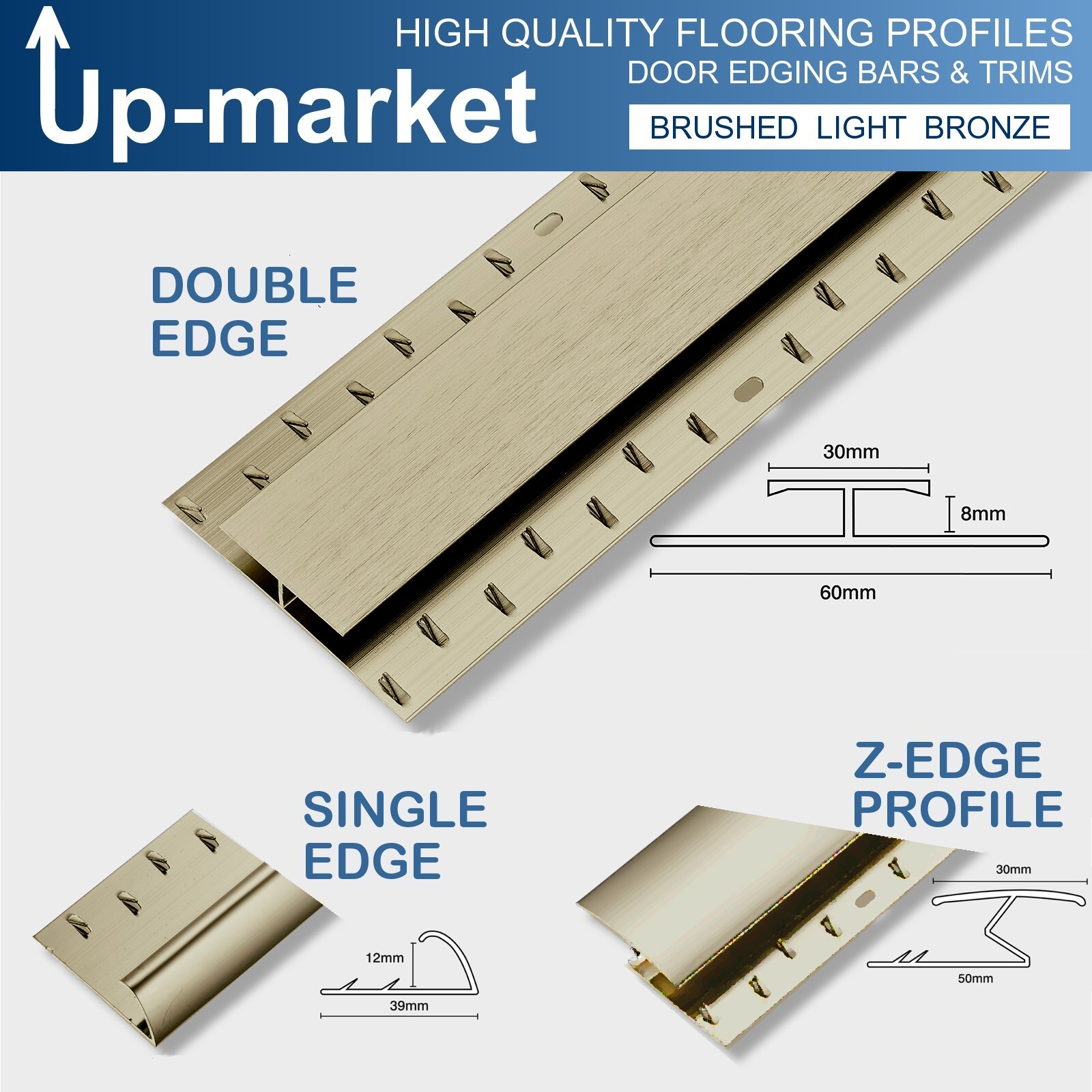 Up-market

HIGH QUALITY FLOORING PROFILES
DOOR EDGING BARS & TRIMS
BRUSHED LIGHT BRONZE

DOUBLE EDGE

30mm
8mm
60mm

SINGLE EDGE

12mm
39mm

Z-EDGE PROFILE

30mm
50mm